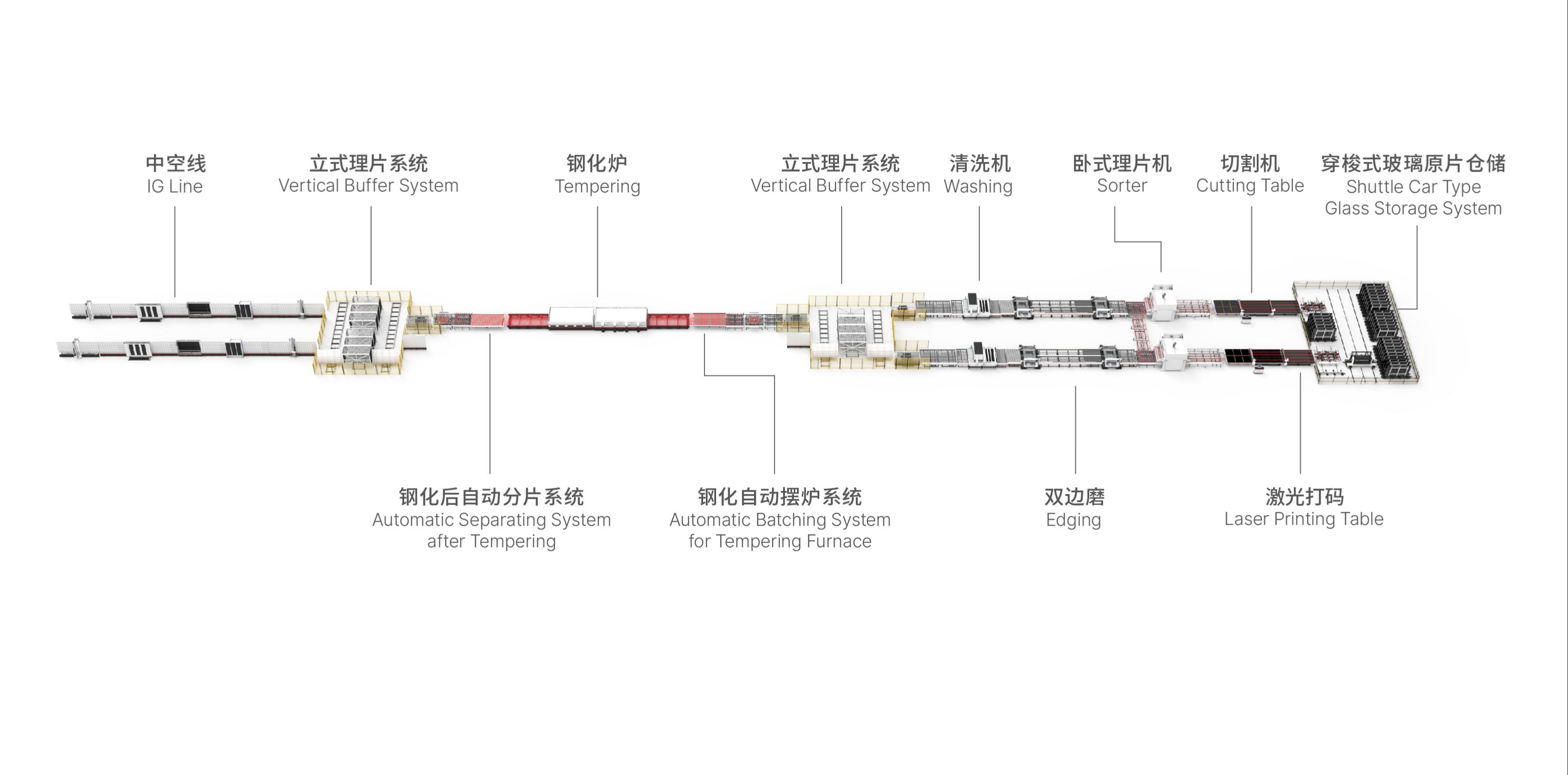 中空线
IG Line

立式理片系统
Vertical Buffer System

钢化炉
Tempering

立式理片系统
Vertical Buffer System

清洗机
Washing

卧式理片机
Sorter

切割机
Cutting Table

穿梭式玻璃原片仓储
Shuttle Car Type
Glass Storage System

钢化后自动分片系统
Automatic Separating System
after Tempering

钢化自动摆炉系统
Automatic Batching System
for Tempering Furnace

双边磨
Edging

激光打码
Laser Printing Table