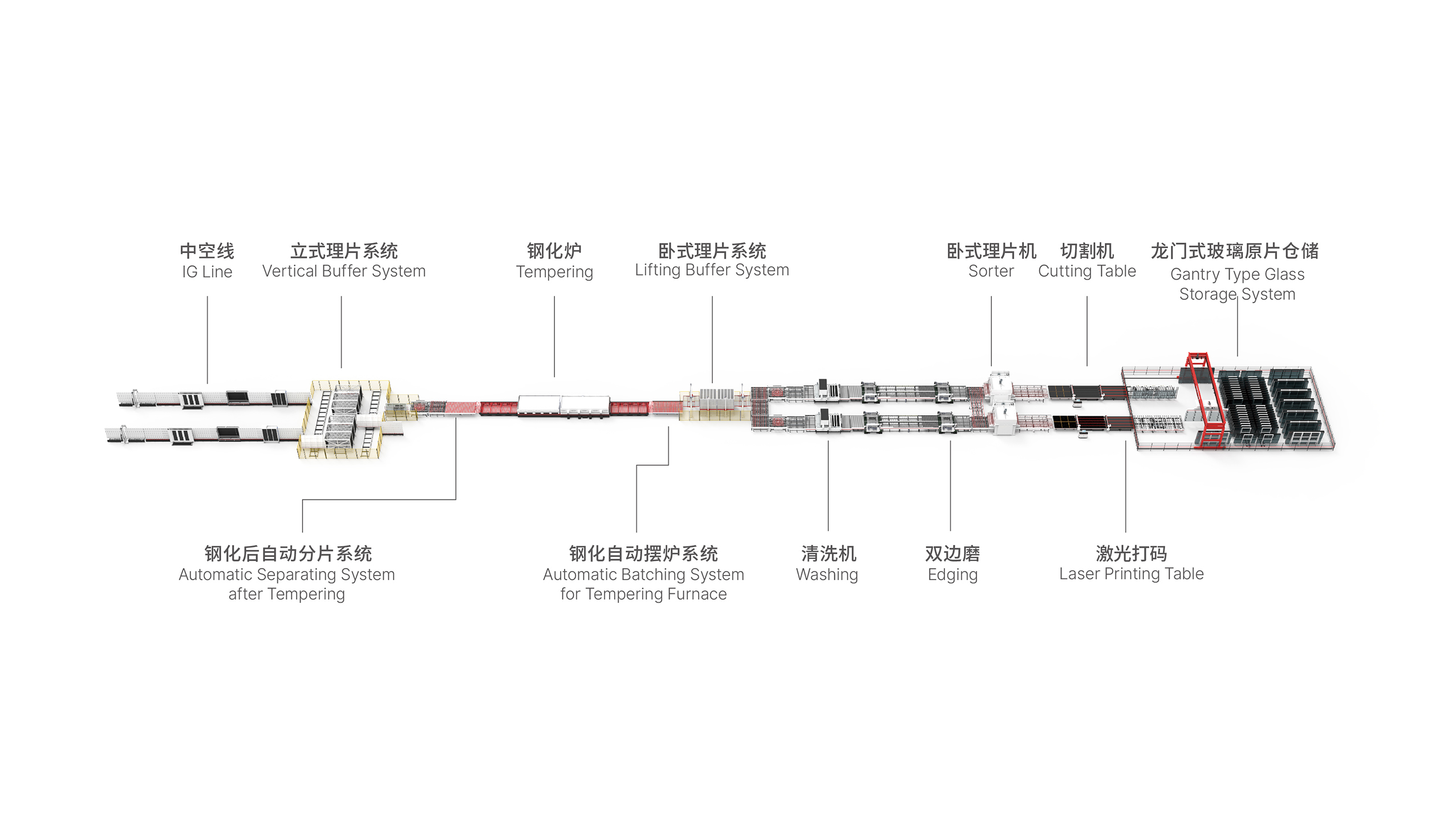 中空线
IG Line

立式理片系统
Vertical Buffer System

钢化炉
Tempering

卧式理片系统
Lifting Buffer System

卧式理片机
Sorter

切割机
Cutting Table

龙门式玻璃原片仓储
Gantry Type Glass Storage System

钢化后自动分片系统
Automatic Separating System after Tempering

钢化自动摆炉系统
Automatic Batching System for Tempering Furnace

清洗机
Washing

双边磨
Edging

激光打码
Laser Printing Table